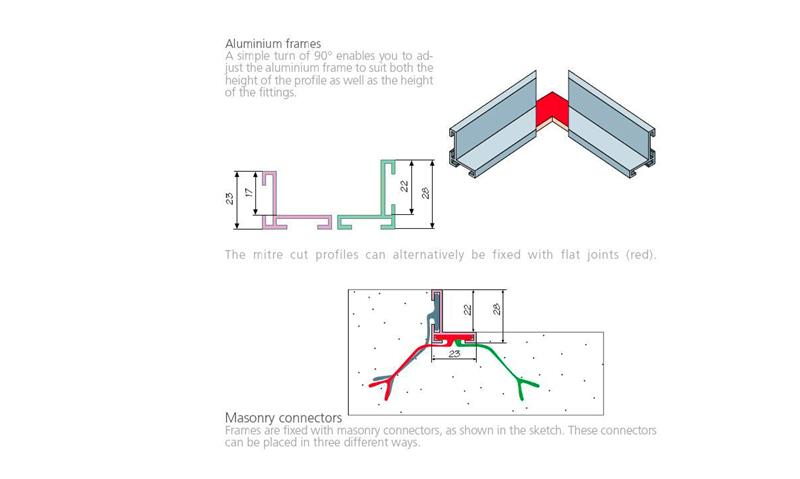 Aluminium frames
A simple turn of 90° enables you to adjust the aluminium frame to suit both the height of the profile as well as the height of the fittings.

23
17
22
28

The mitre cut profiles can alternatively be fixed with flat joints (red).

22
28
23

Masonry connectors
Frames are fixed with masonry connectors, as shown in the sketch. These connectors can be placed in three different ways.